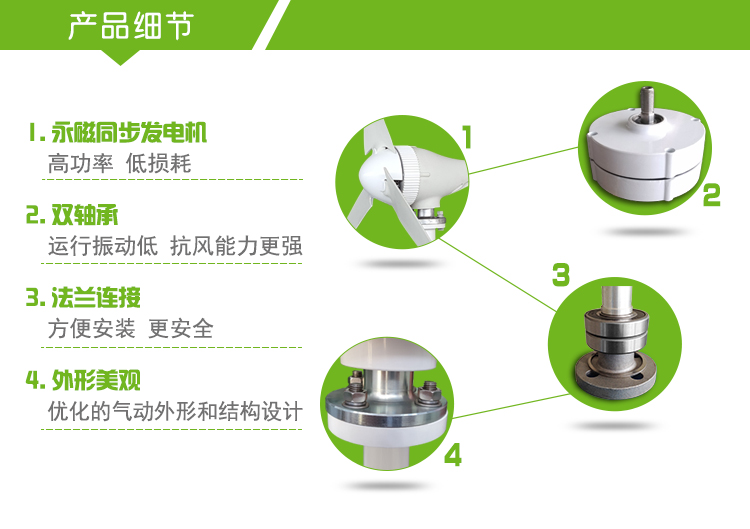 产品细节

1. 永磁同步发电机
高功率 低损耗

2. 双轴承
运行振动低 抗风能力更强

3. 法兰连接
方便安装 更安全

4. 外形美观
优化的气动外形和结构设计

1

2

3

4